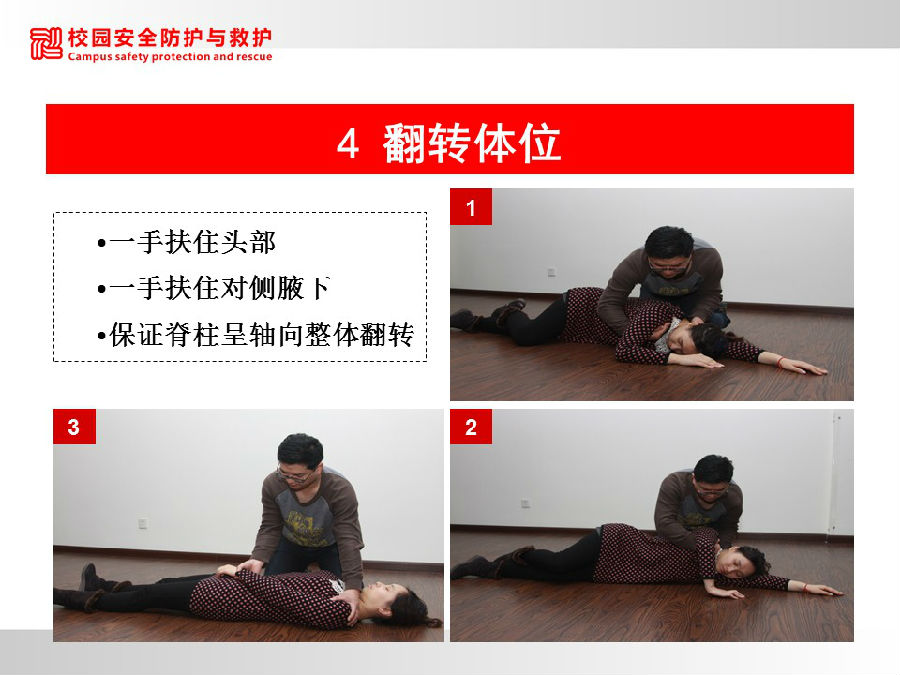 校园安全防护与救护
Campus safety protection and rescue

4 翻转体位

•一手扶住头部
•一手扶住对侧腋下
•保证脊柱呈轴向整体翻转

1

3

2