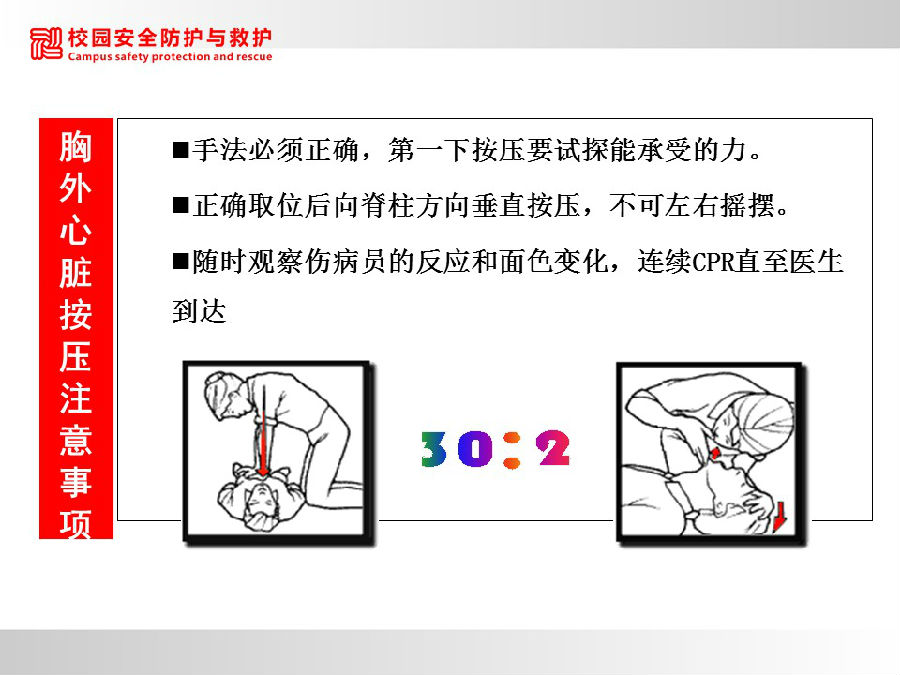 校园安全防护与救护
Campus safety protection and rescue

胸外心脏按压注意事项

■手法必须正确，第一下按压要试探能承受的力。

■正确取位后向脊柱方向垂直按压，不可左右摇摆。

■随时观察伤病员的反应和面色变化，连续CPR直至医生到达

30：2